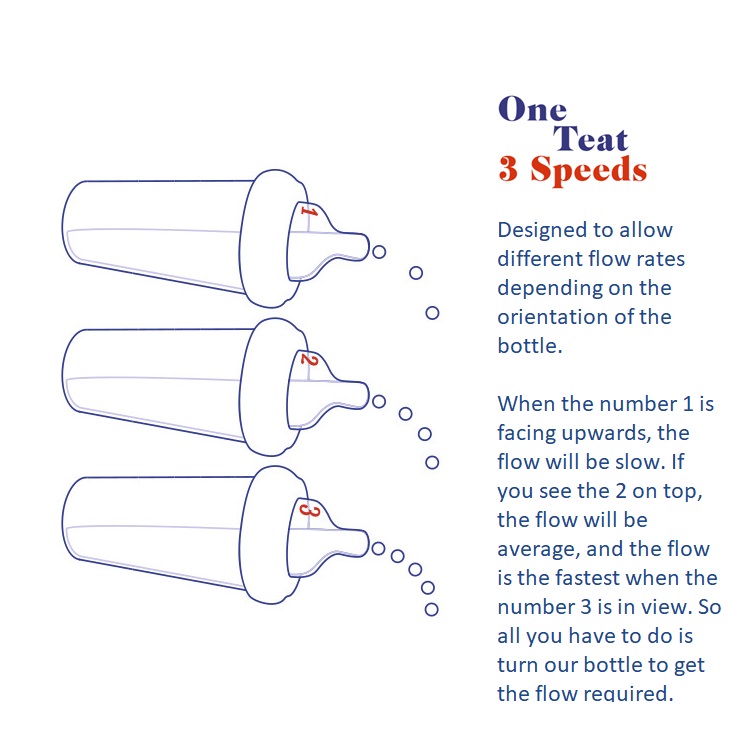 1

2

3

One
Teat
3 Speeds

Designed to allow different flow rates depending on the orientation of the bottle.

When the number 1 is facing upwards, the flow will be slow. If you see the 2 on top, the flow will be average, and the flow is the fastest when the number 3 is in view. So all you have to do is turn our bottle to get the flow required.